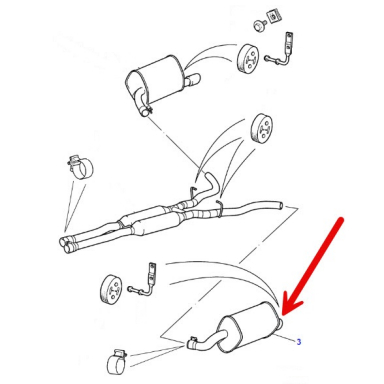 3